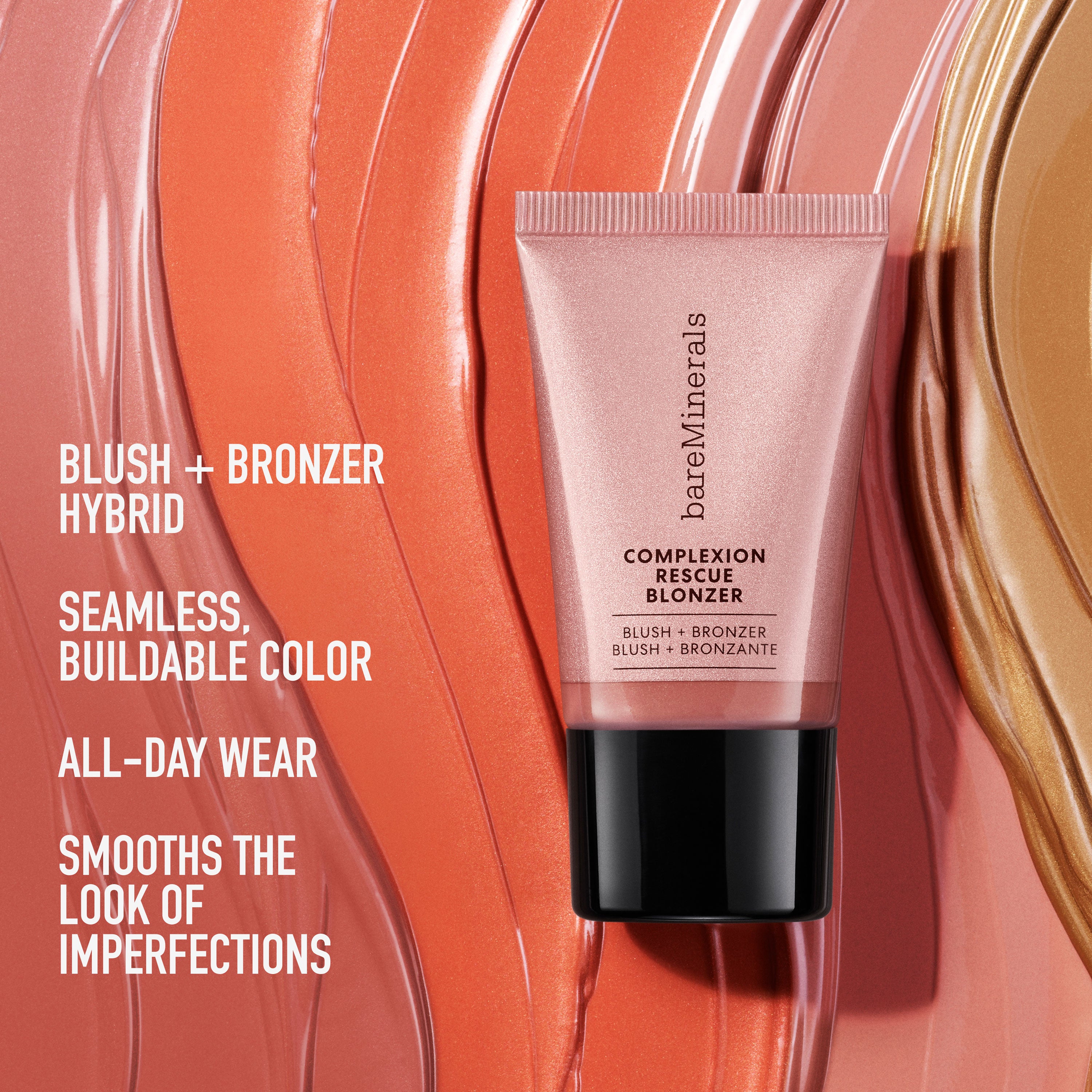 BLUSH + BRONZER HYBRID

SEAMLESS, BUILDABLE COLOR

ALL-DAY WEAR

SMOOTHS THE LOOK OF IMPERFECTIONS

bareMinerals

COMPLEXION RESCUE BLONZER

BLUSH + BRONZER
BLUSH + BRONZANTE