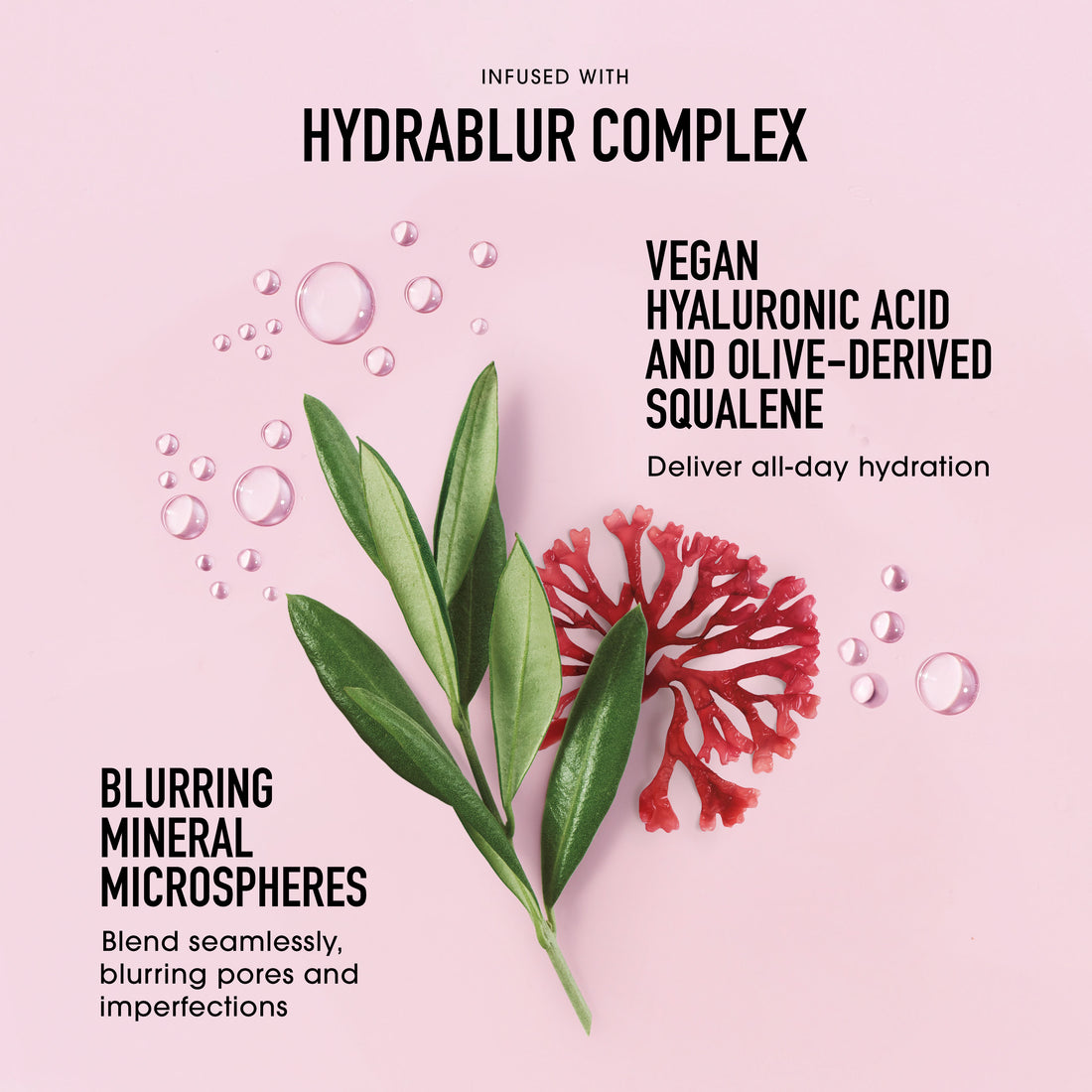 INFUSED WITH

HYDRABLUR COMPLEX

VEGAN HYALURONIC ACID AND OLIVE-DERIVED SQUALENE

Deliver all-day hydration

BLURRING MINERAL MICROSPHERES

Blend seamlessly, blurring pores and imperfections