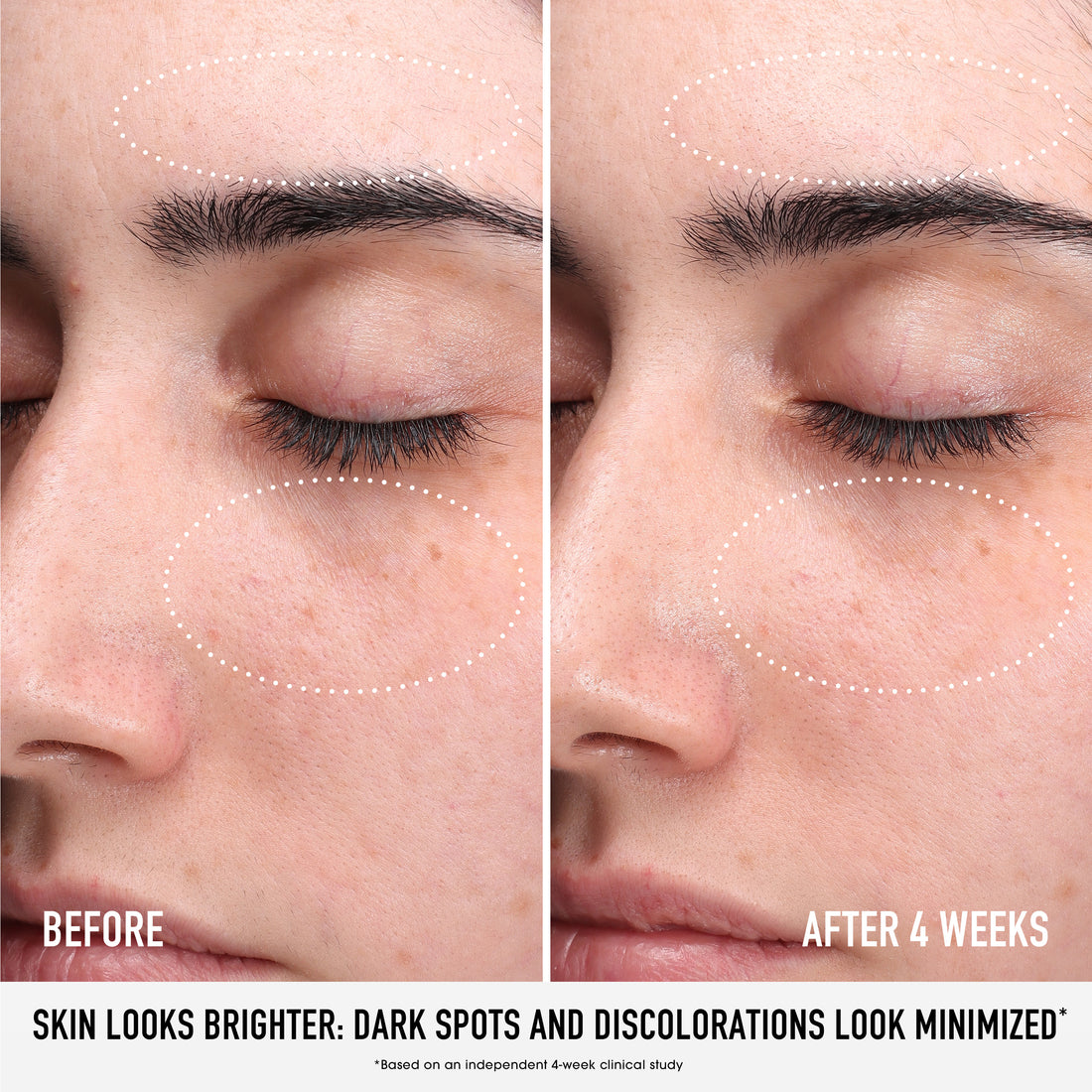 BEFORE

AFTER 4 WEEKS

SKIN LOOKS BRIGHTER: DARK SPOTS AND DISCOLORATIONS LOOK MINIMIZED*

*Based on an independent 4-week clinical study