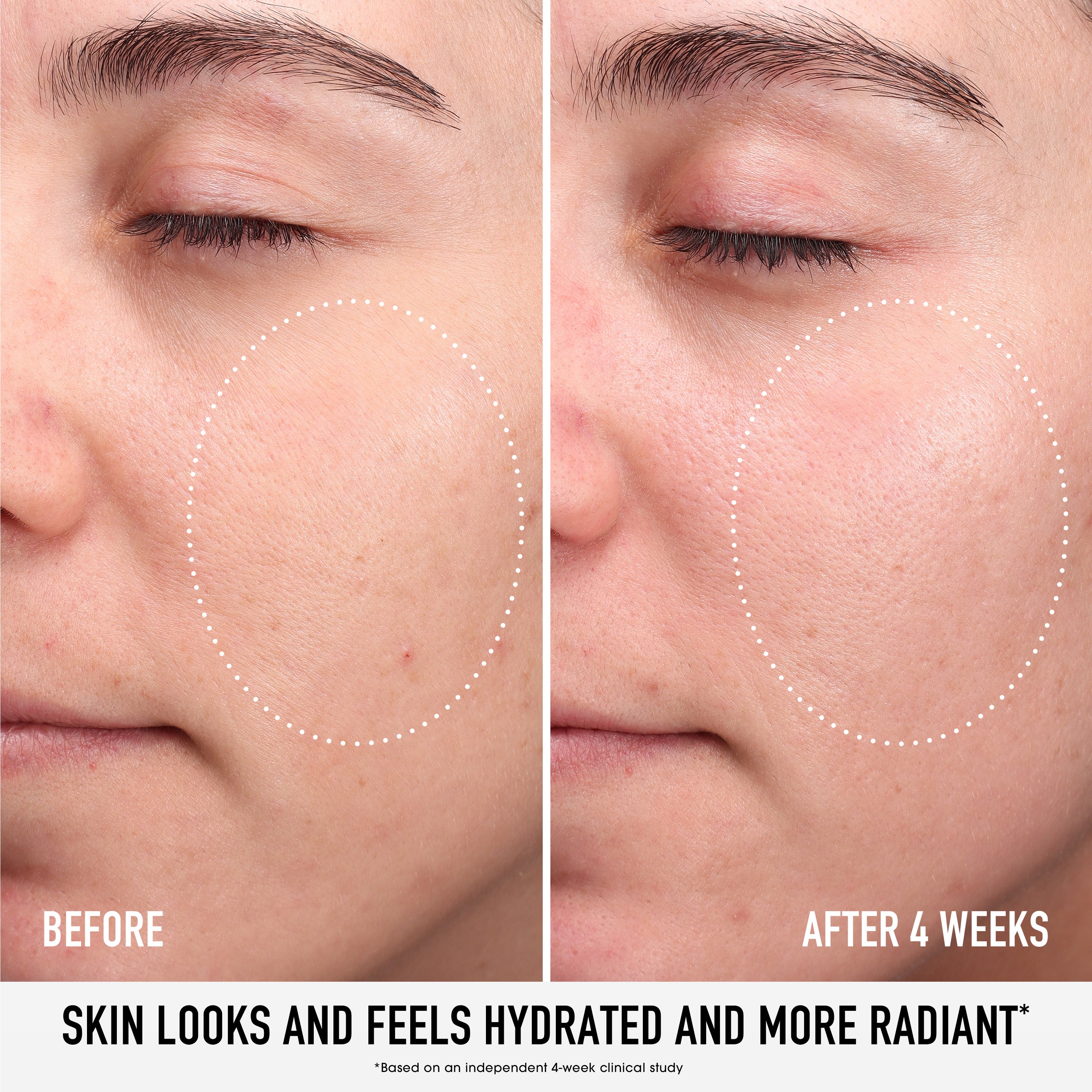 BEFORE

AFTER 4 WEEKS

SKIN LOOKS AND FEELS HYDRATED AND MORE RADIANT*

*Based on an independent 4-week clinical study