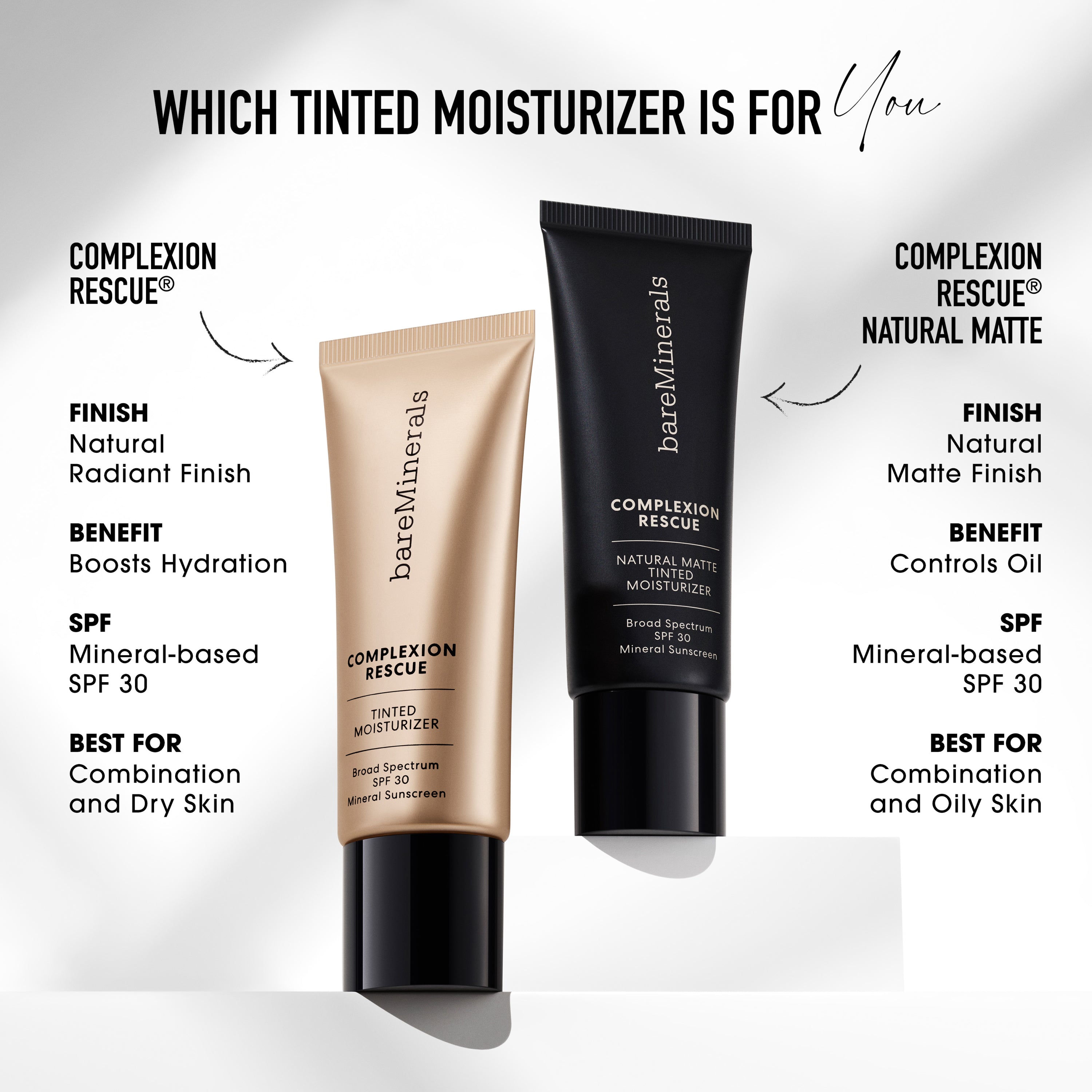 WHICH TINTED MOISTURIZER IS FOR You

COMPLEXION RESCUE®

FINISH
Natural
Radiant Finish

BENEFIT
Boosts Hydration

SPF
Mineral-based
SPF 30

BEST FOR
Combination
and Dry Skin

bareMinerals
COMPLEXION RESCUE
TINTED MOISTURIZER
Broad Spectrum
SPF 30
Mineral Sunscreen

bareMinerals
COMPLEXION RESCUE
NATURAL MATTE TINTED MOISTURIZER
Broad Spectrum
SPF 30
Mineral Sunscreen

COMPLEXION RESCUE® NATURAL MATTE

FINISH
Natural
Matte Finish

BENEFIT
Controls Oil

SPF
Mineral-based
SPF 30

BEST FOR
Combination
and Oily Skin