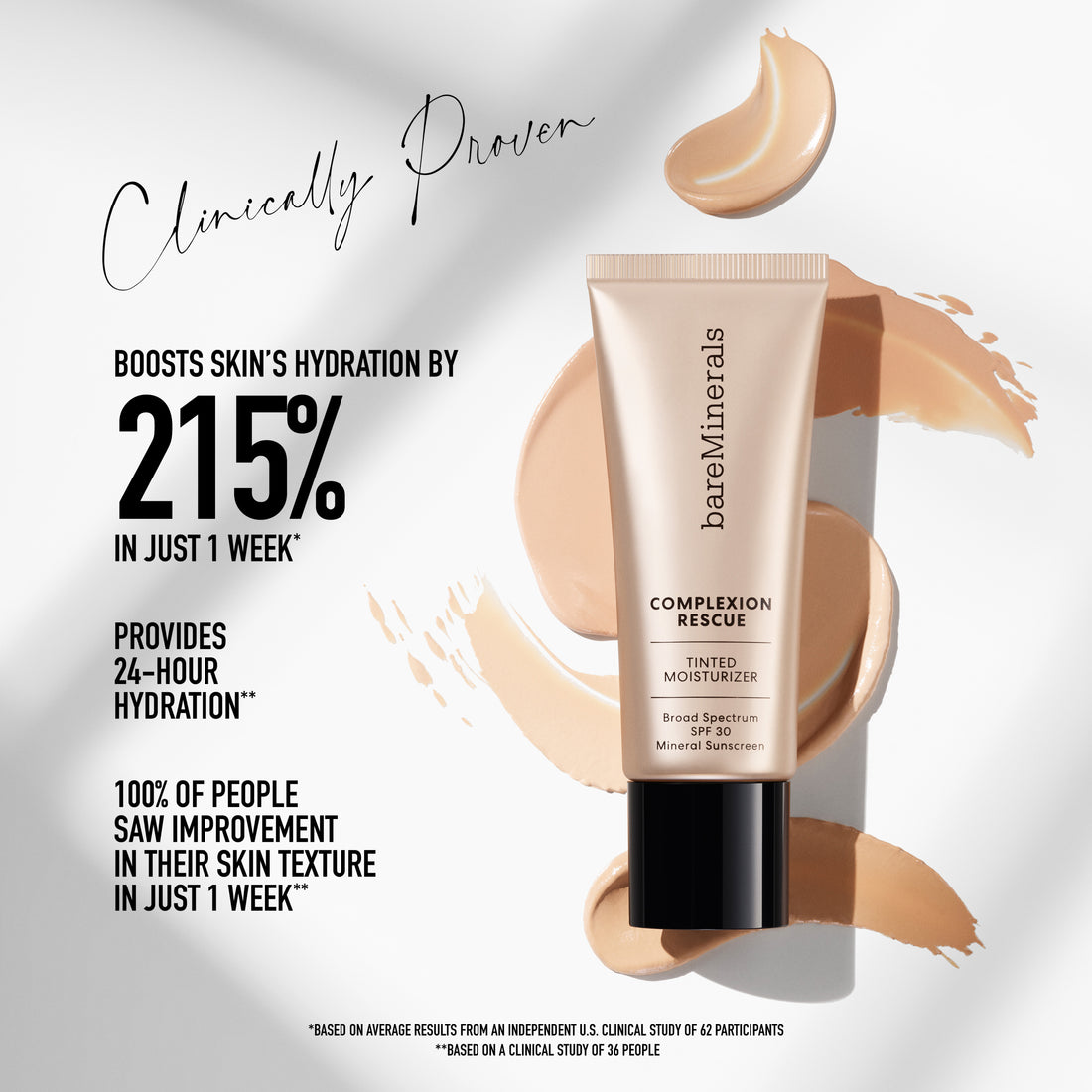 Clinically Proven

BOOSTS SKIN'S HYDRATION BY
215%
IN JUST 1 WEEK*

PROVIDES 24-HOUR HYDRATION**

100% OF PEOPLE SAW IMPROVEMENT IN THEIR SKIN TEXTURE IN JUST 1 WEEK**

bareMinerals

COMPLEXION RESCUE

TINTED MOISTURIZER

Broad Spectrum SPF 30 Mineral Sunscreen

*BASED ON AVERAGE RESULTS FROM AN INDEPENDENT U.S. CLINICAL STUDY OF 62 PARTICIPANTS
**BASED ON A CLINICAL STUDY OF 36 PEOPLE