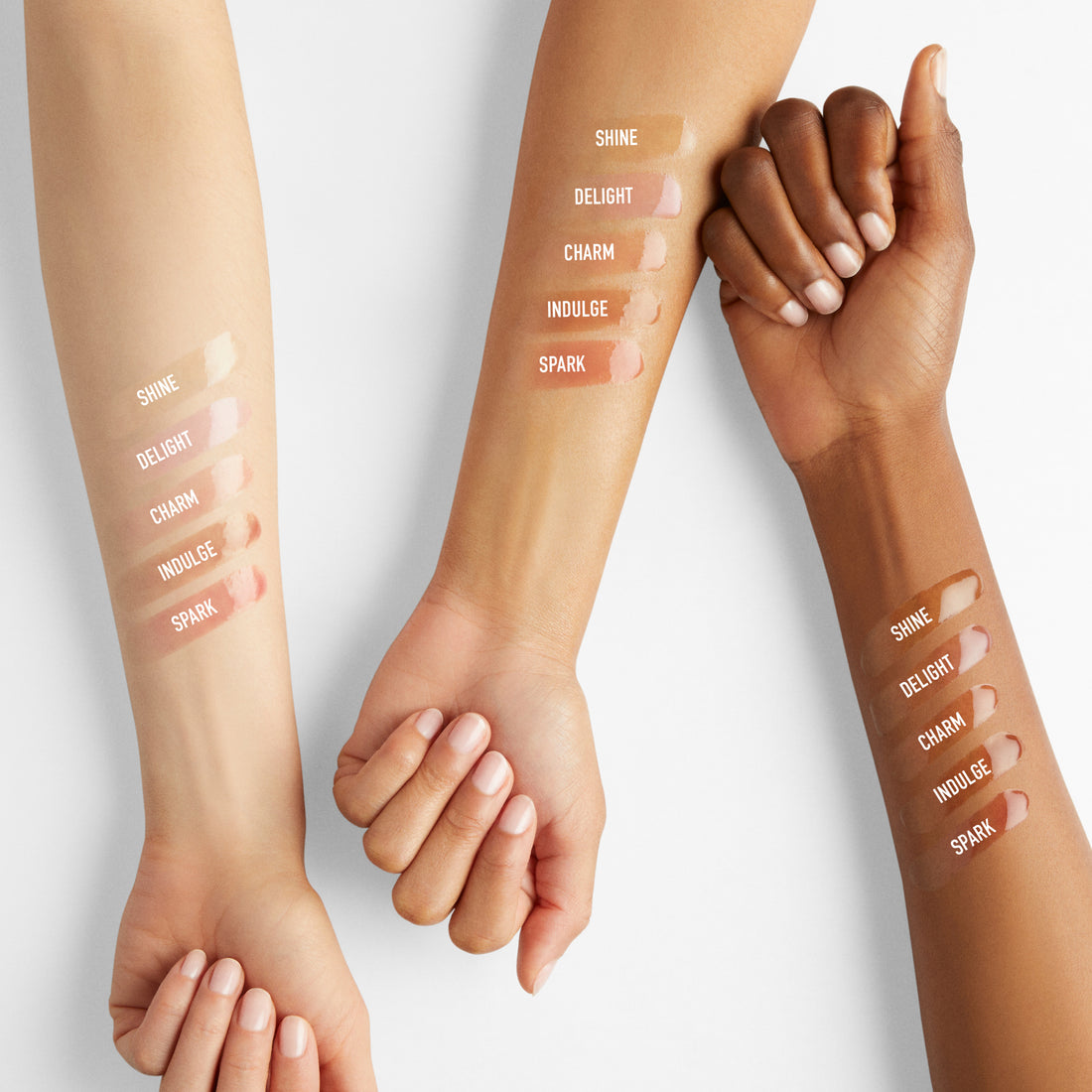 SHINE
DELIGHT
CHARM
INDULGE
SPARK

SHINE
DELIGHT
CHARM
INDULGE
SPARK

SHINE
DELIGHT
CHARM
INDULGE
SPARK