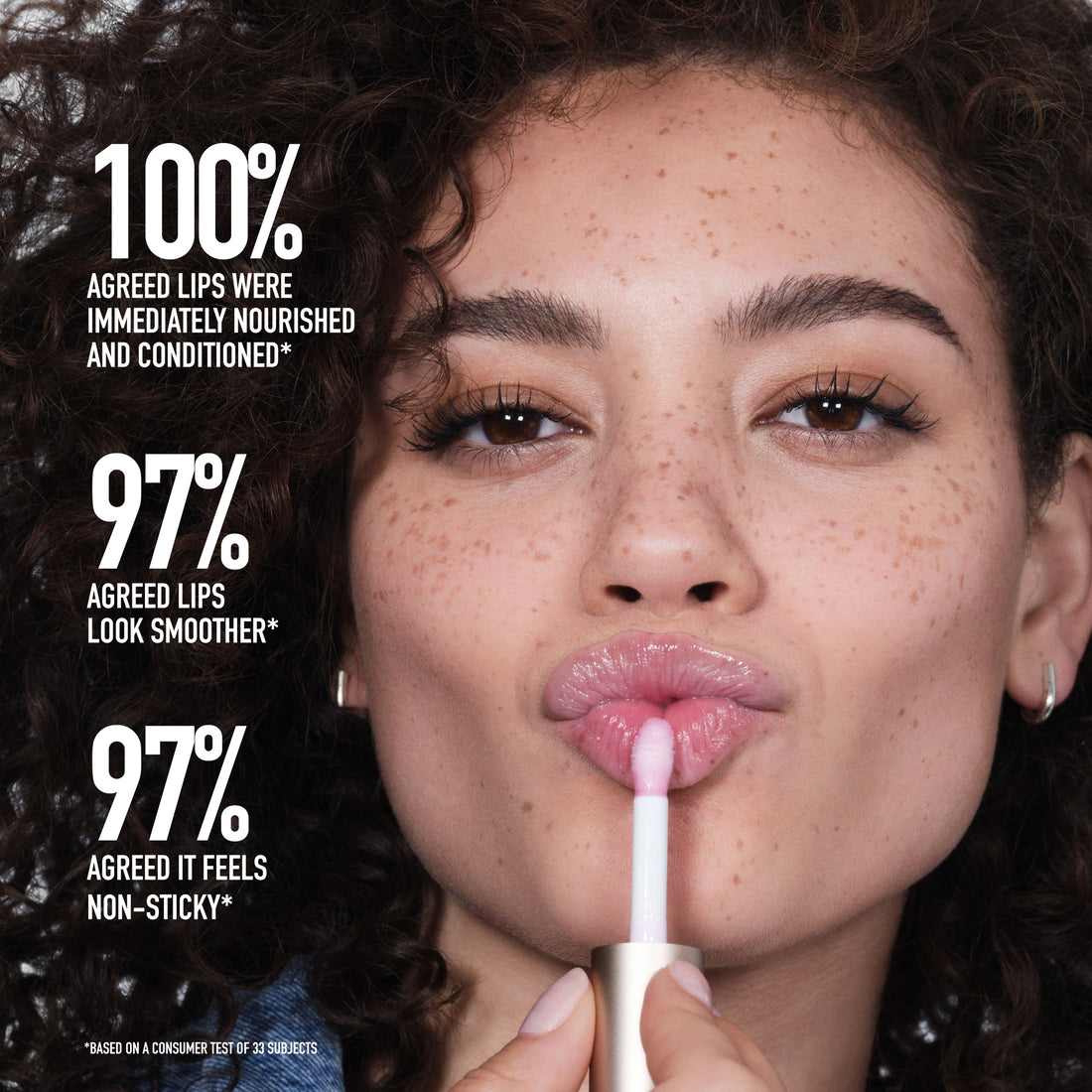 100%
AGREED LIPS WERE IMMEDIATELY NOURISHED AND CONDITIONED*

97%
AGREED LIPS LOOK SMOOTHER*

97%
AGREED IT FEELS NON-STICKY*

*BASED ON A CONSUMER TEST OF 33 SUBJECTS