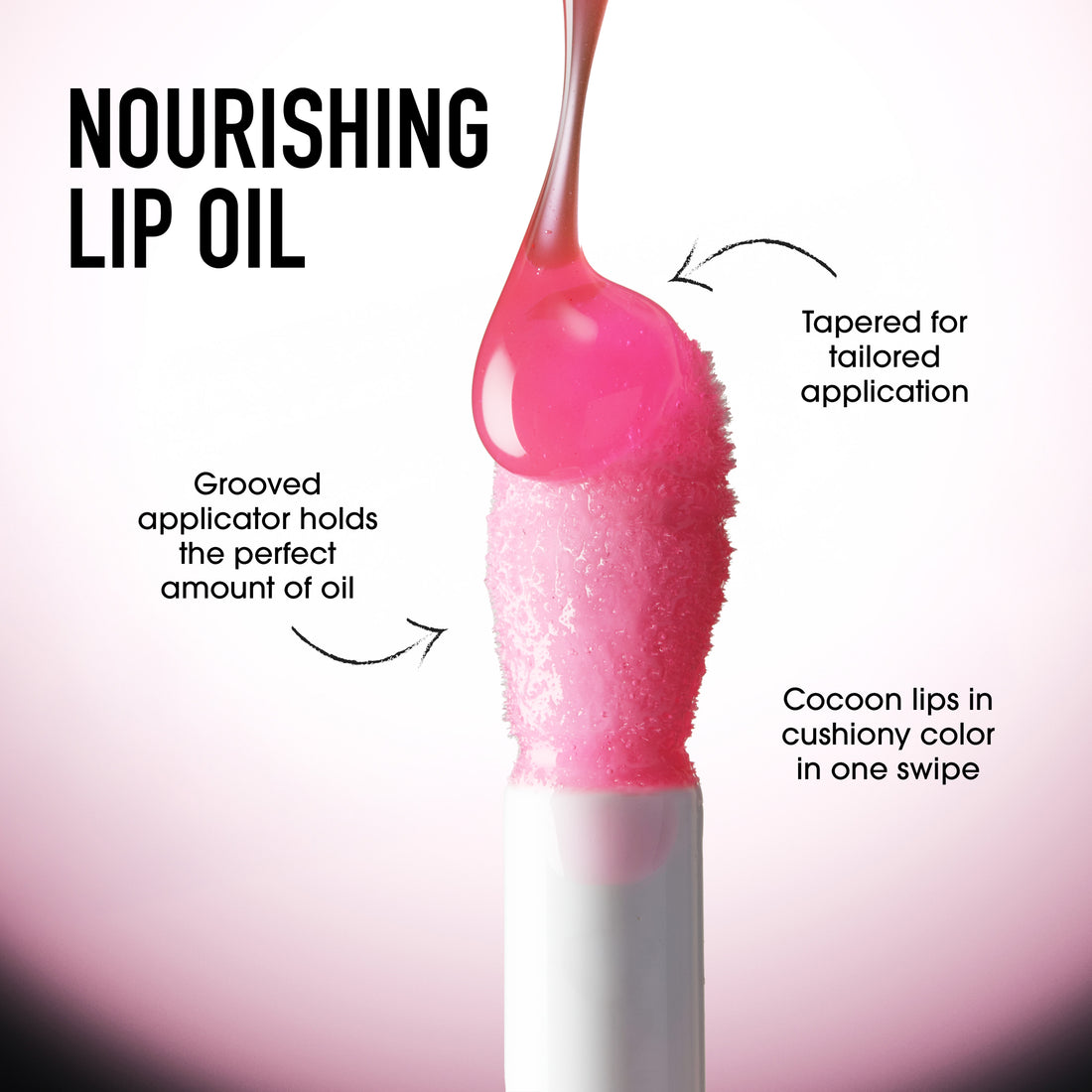 NOURISHING LIP OIL

Tapered for tailored application

Grooved applicator holds the perfect amount of oil

Cocoon lips in cushiony color in one swipe