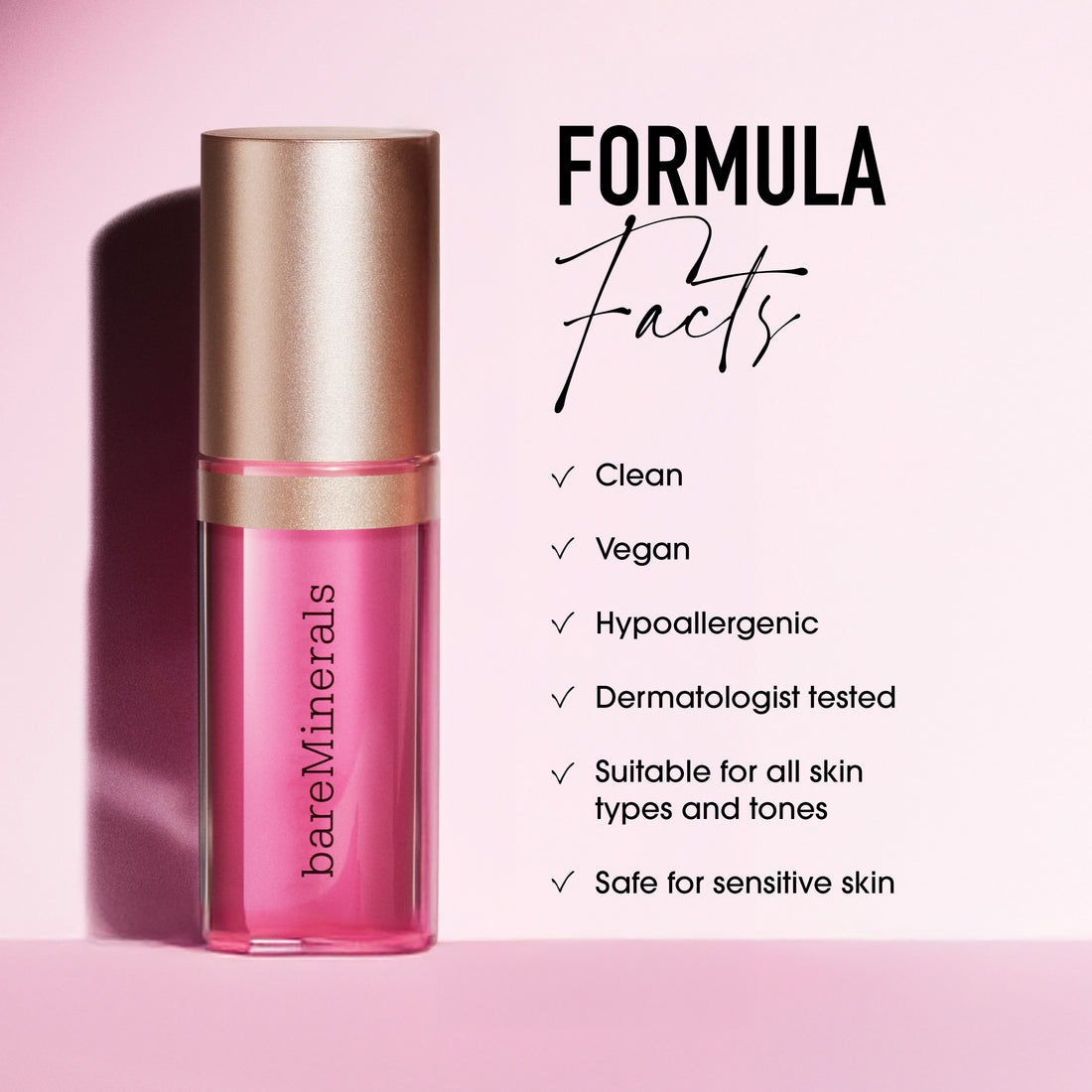 bareMinerals

FORMULA
Facts

✓ Clean

✓ Vegan

✓ Hypoallergenic

✓ Dermatologist tested

✓ Suitable for all skin types and tones

✓ Safe for sensitive skin