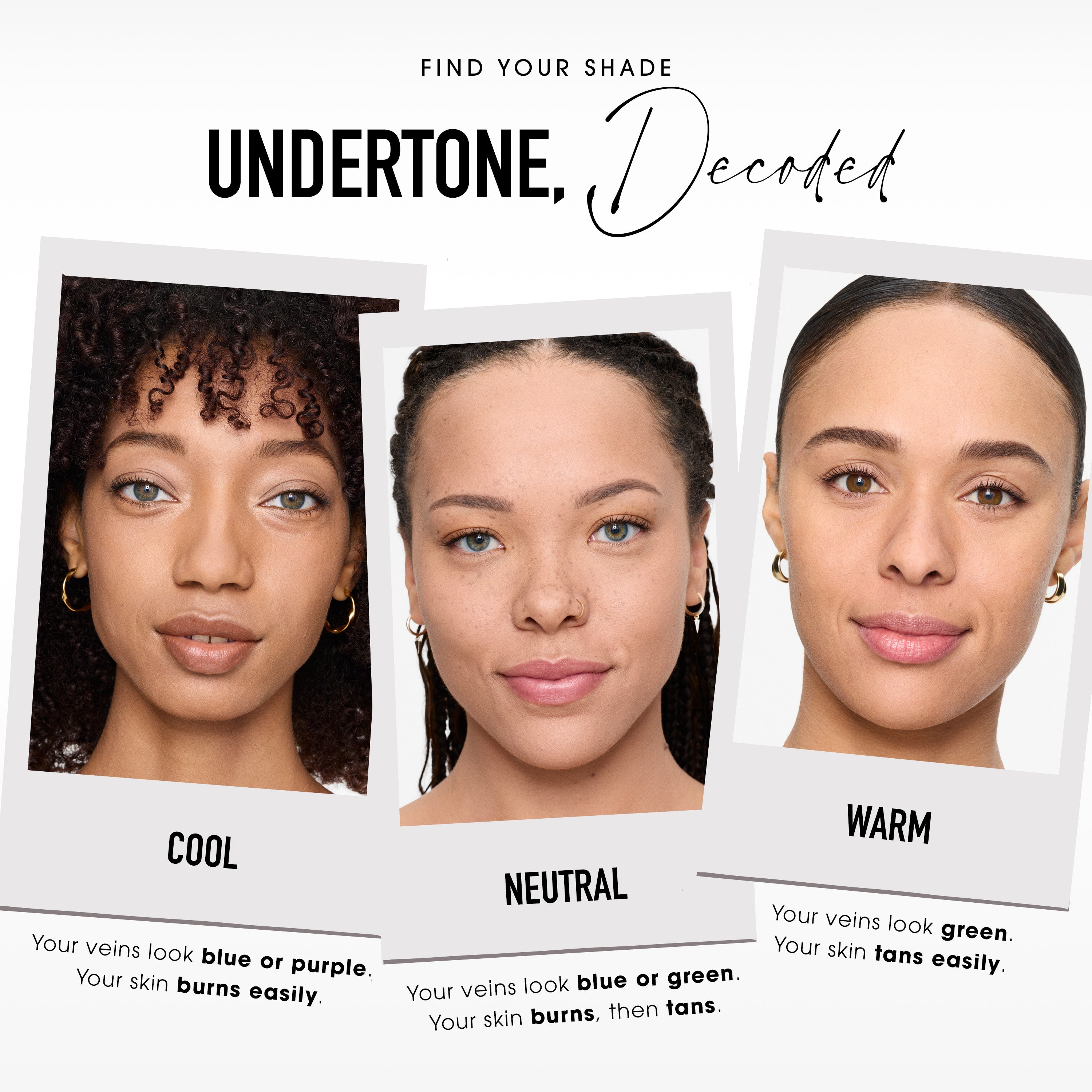 FIND YOUR SHADE

UNDERTONE, Decoded

COOL

Your veins look blue or purple. Your skin burns easily.

NEUTRAL

Your veins look blue or green. Your skin burns, then tans.

WARM

Your veins look green. Your skin tans easily.