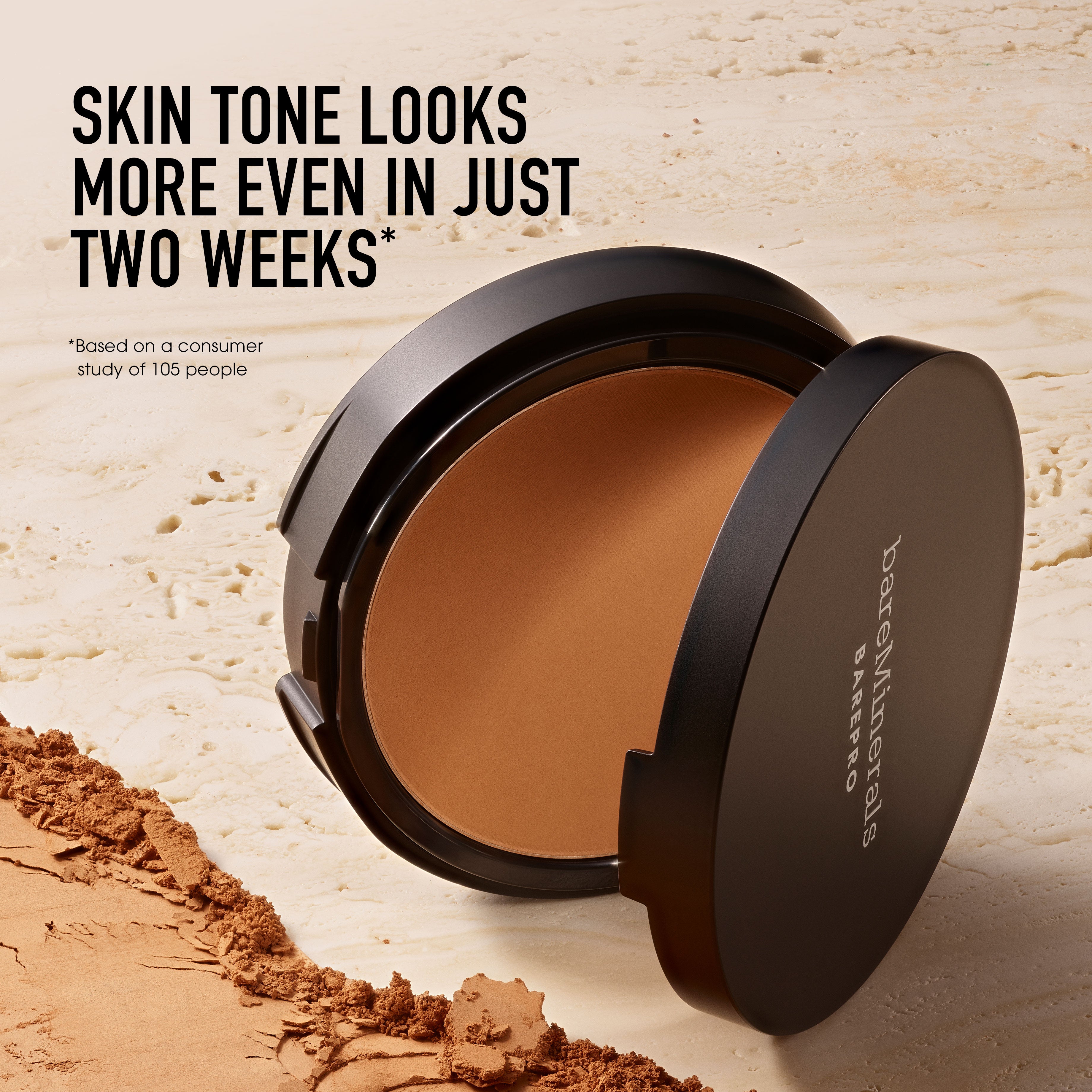 SKIN TONE LOOKS MORE EVEN IN JUST TWO WEEKS*

*Based on a consumer study of 105 people

bareMinerals
BAREPRO