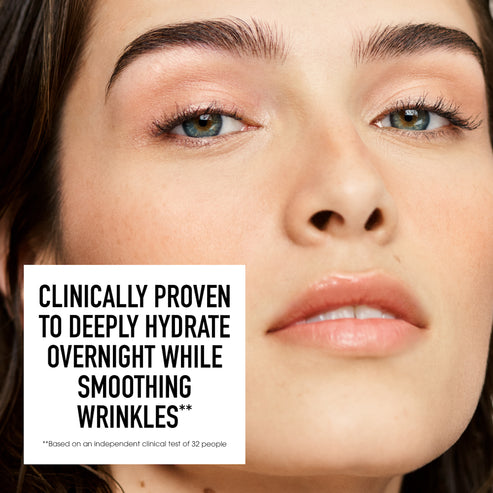 CLINICALLY PROVEN TO DEEPLY HYDRATE OVERNIGHT WHILE SMOOTHING WRINKLES**

**Based on an independent clinical test of 32 people