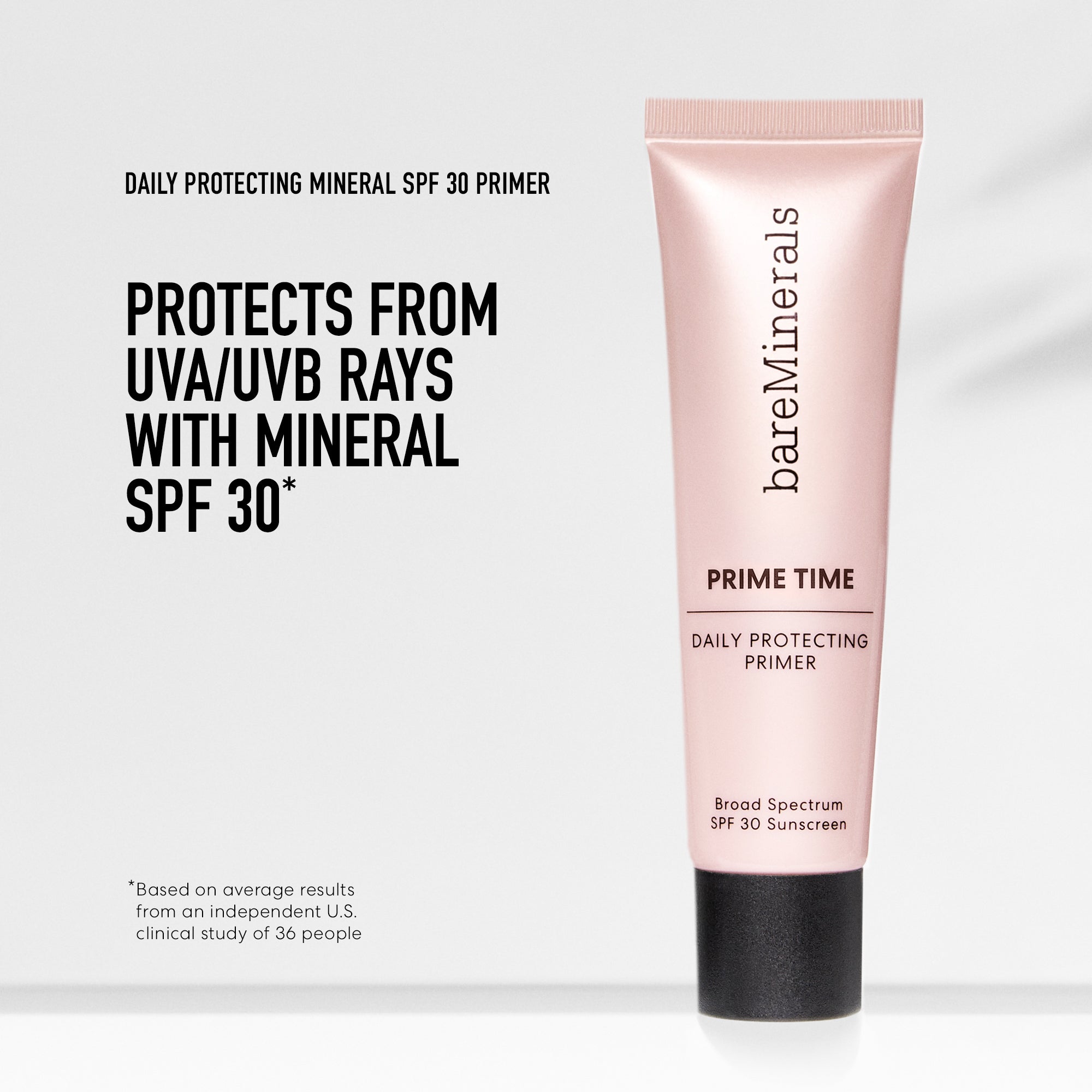 DAILY PROTECTING MINERAL SPF 30 PRIMER

PROTECTS FROM UVA/UVB RAYS WITH MINERAL SPF 30*

*Based on average results from an independent U.S. clinical study of 36 people

bareMinerals

PRIME TIME

DAILY PROTECTING PRIMER

Broad Spectrum SPF 30 Sunscreen