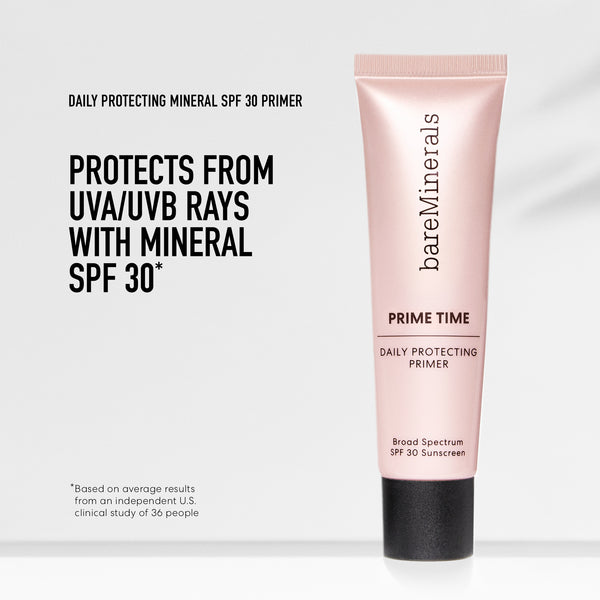 DAILY PROTECTING MINERAL SPF 30 PRIMER

PROTECTS FROM UVA/UVB RAYS WITH MINERAL SPF 30*

*Based on average results from an independent U.S. clinical study of 36 people

bareMinerals

PRIME TIME

DAILY PROTECTING PRIMER

Broad Spectrum SPF 30 Sunscreen