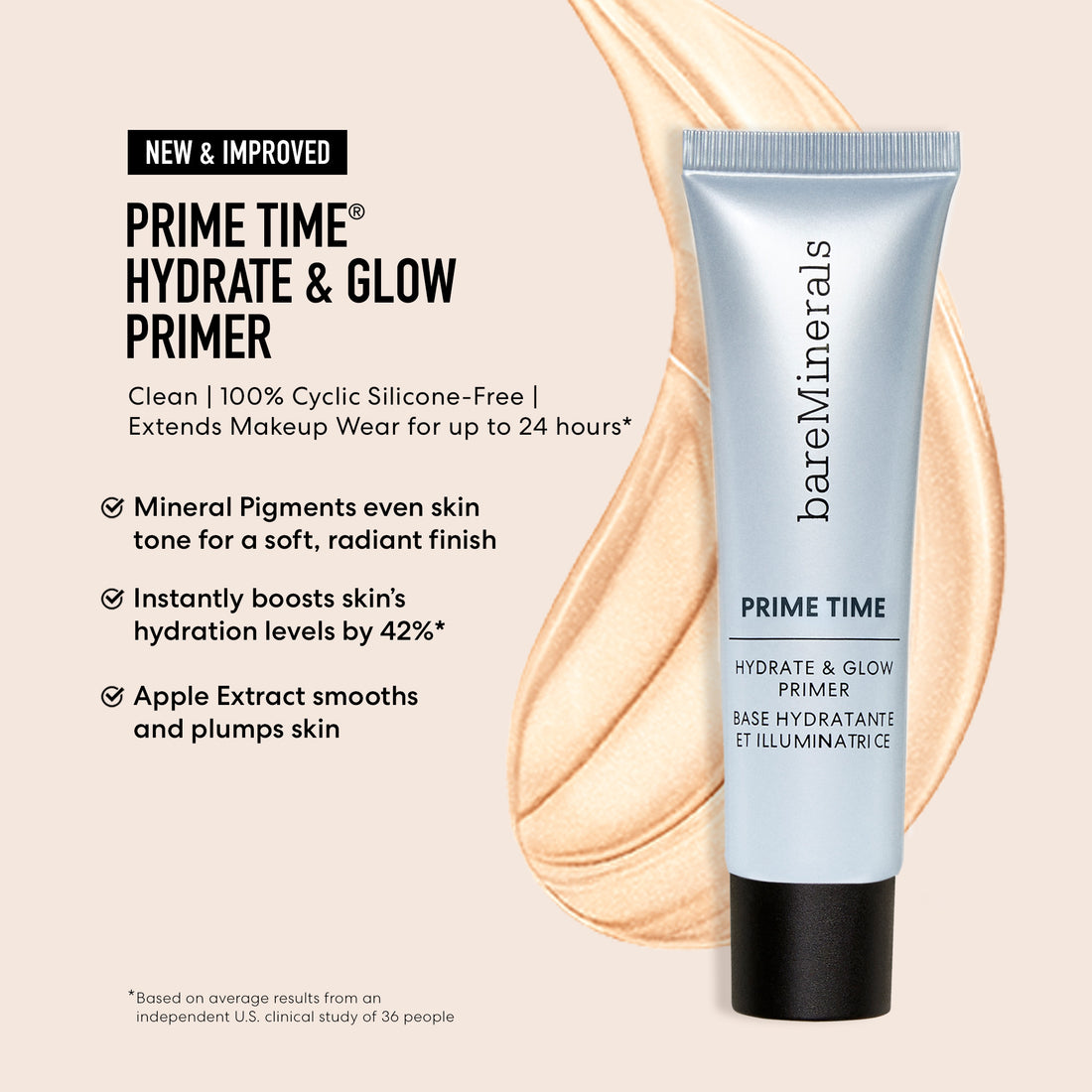 NEW & IMPROVED

PRIME TIME® HYDRATE & GLOW PRIMER

Clean | 100% Cyclic Silicone-Free | Extends Makeup Wear for up to 24 hours*

Mineral Pigments even skin tone for a soft, radiant finish

Instantly boosts skin's hydration levels by 42%*

Apple Extract smooths and plumps skin

*Based on average results from an independent U.S. clinical study of 36 people

bareMinerals

PRIME TIME

HYDRATE & GLOW PRIMER
BASE HYDRATANTE ET ILLUMINATRICE