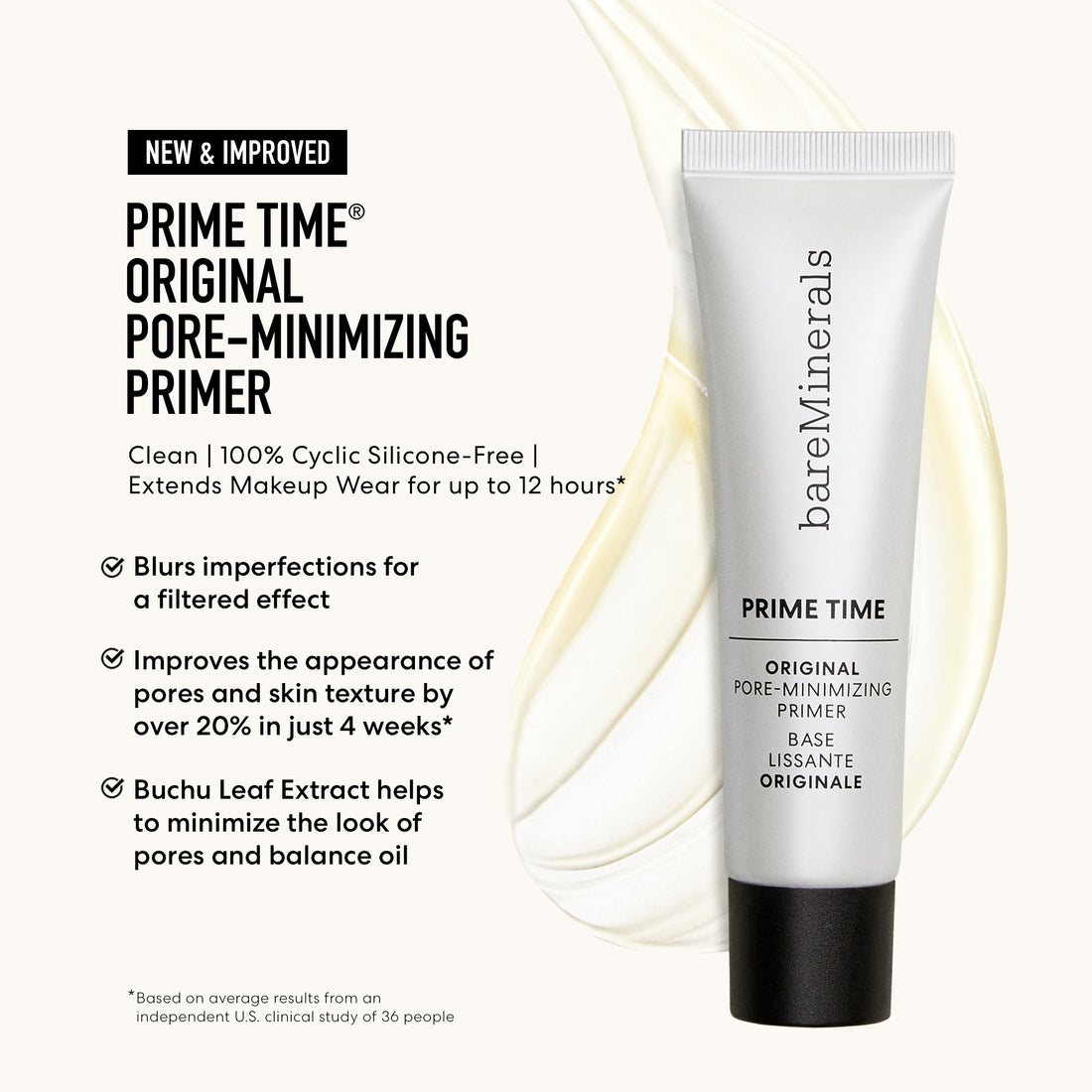 NEW & IMPROVED

PRIME TIME®
ORIGINAL
PORE-MINIMIZING
PRIMER

Clean | 100% Cyclic Silicone-Free | Extends Makeup Wear for up to 12 hours*

Blurs imperfections for a filtered effect

Improves the appearance of pores and skin texture by over 20% in just 4 weeks*

Buchu Leaf Extract helps to minimize the look of pores and balance oil

*Based on average results from an independent U.S. clinical study of 36 people

bareMinerals

PRIME TIME

ORIGINAL
PORE-MINIMIZING
PRIMER
BASE
LISSANTE
ORIGINALE