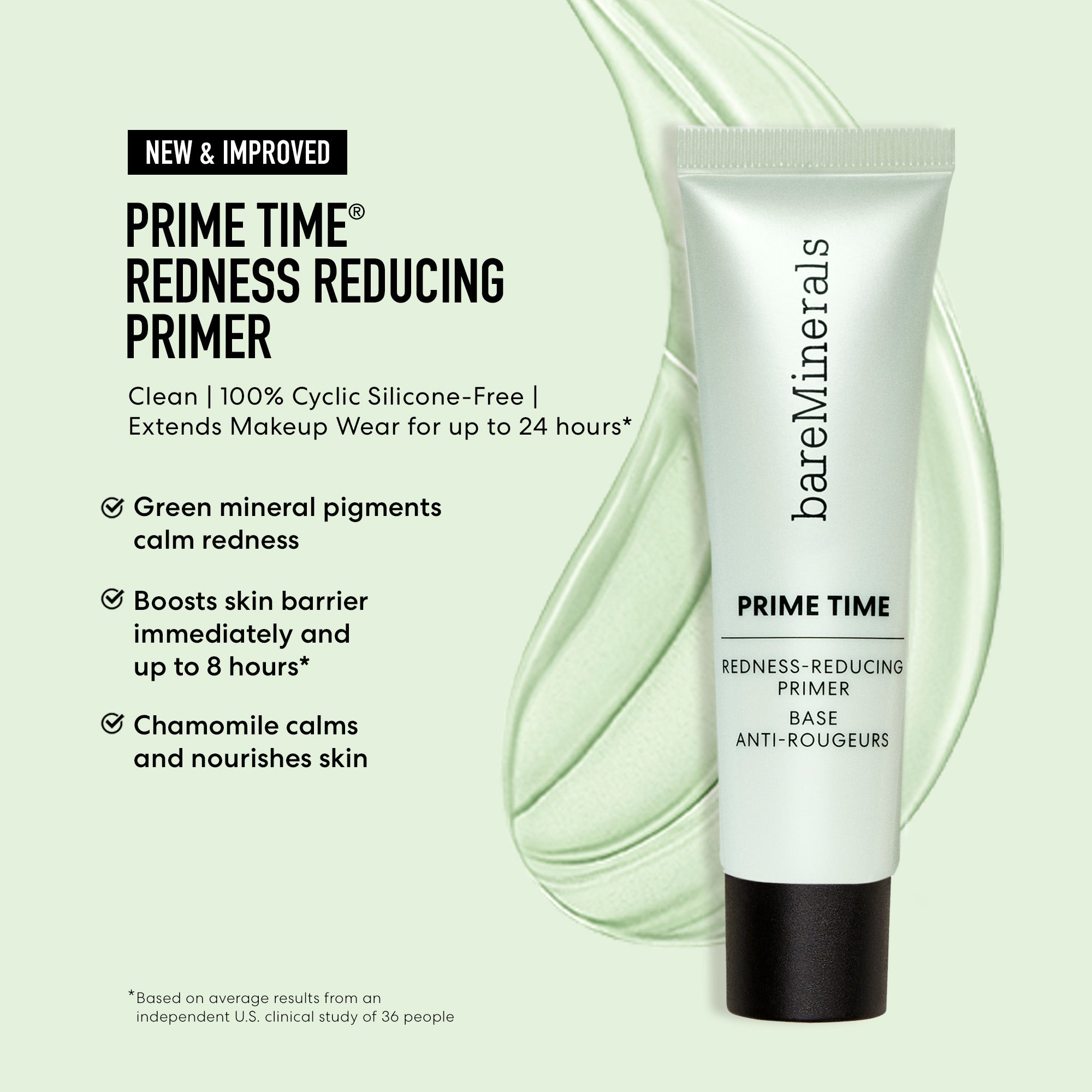 NEW & IMPROVED

PRIME TIME®
REDNESS REDUCING PRIMER

Clean | 100% Cyclic Silicone-Free | Extends Makeup Wear for up to 24 hours*

Green mineral pigments calm redness

Boosts skin barrier immediately and up to 8 hours*

Chamomile calms and nourishes skin

*Based on average results from an independent U.S. clinical study of 36 people

bareMinerals

PRIME TIME

REDNESS-REDUCING PRIMER
BASE ANTI-ROUGEURS