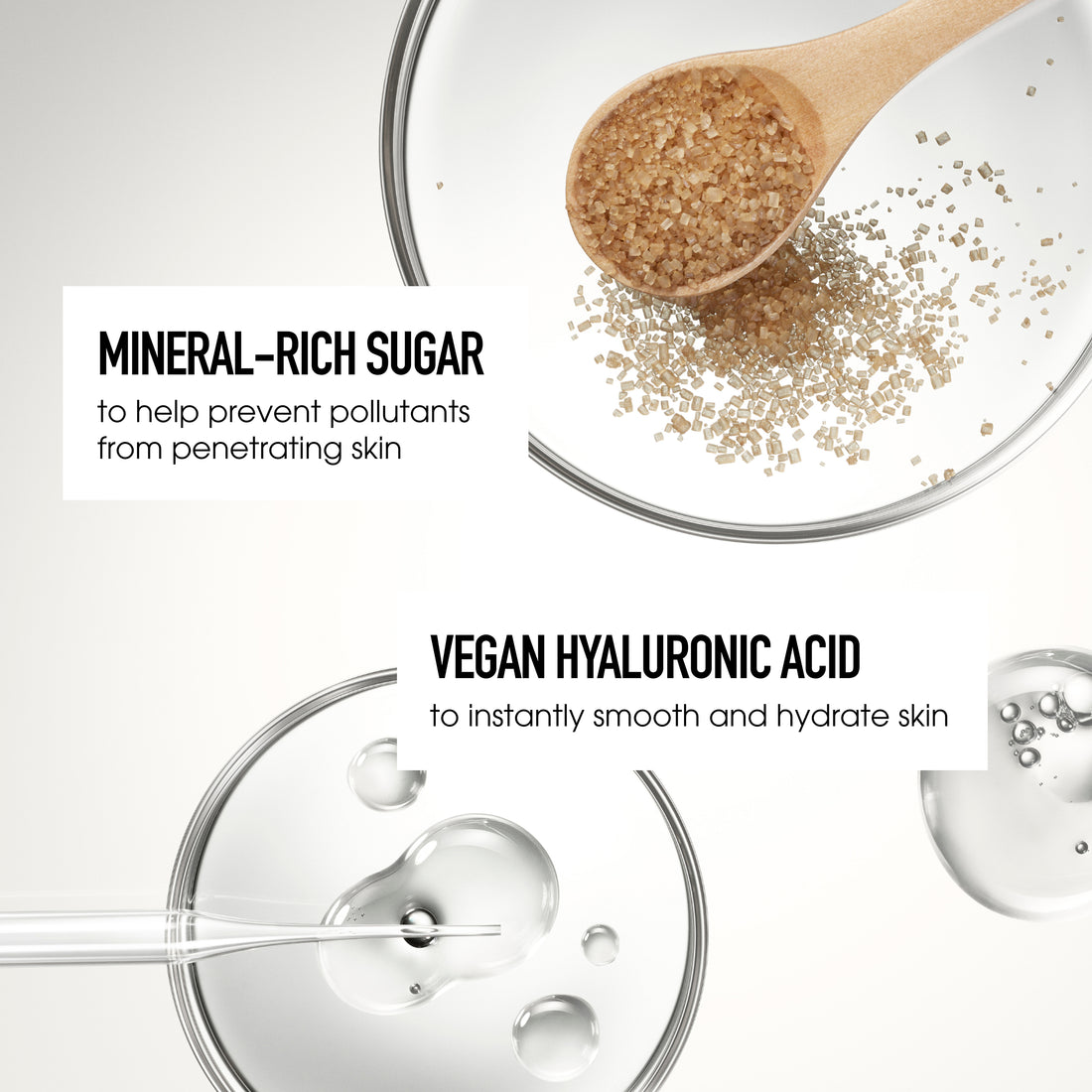 MINERAL-RICH SUGAR
to help prevent pollutants from penetrating skin

VEGAN HYALURONIC ACID
to instantly smooth and hydrate skin