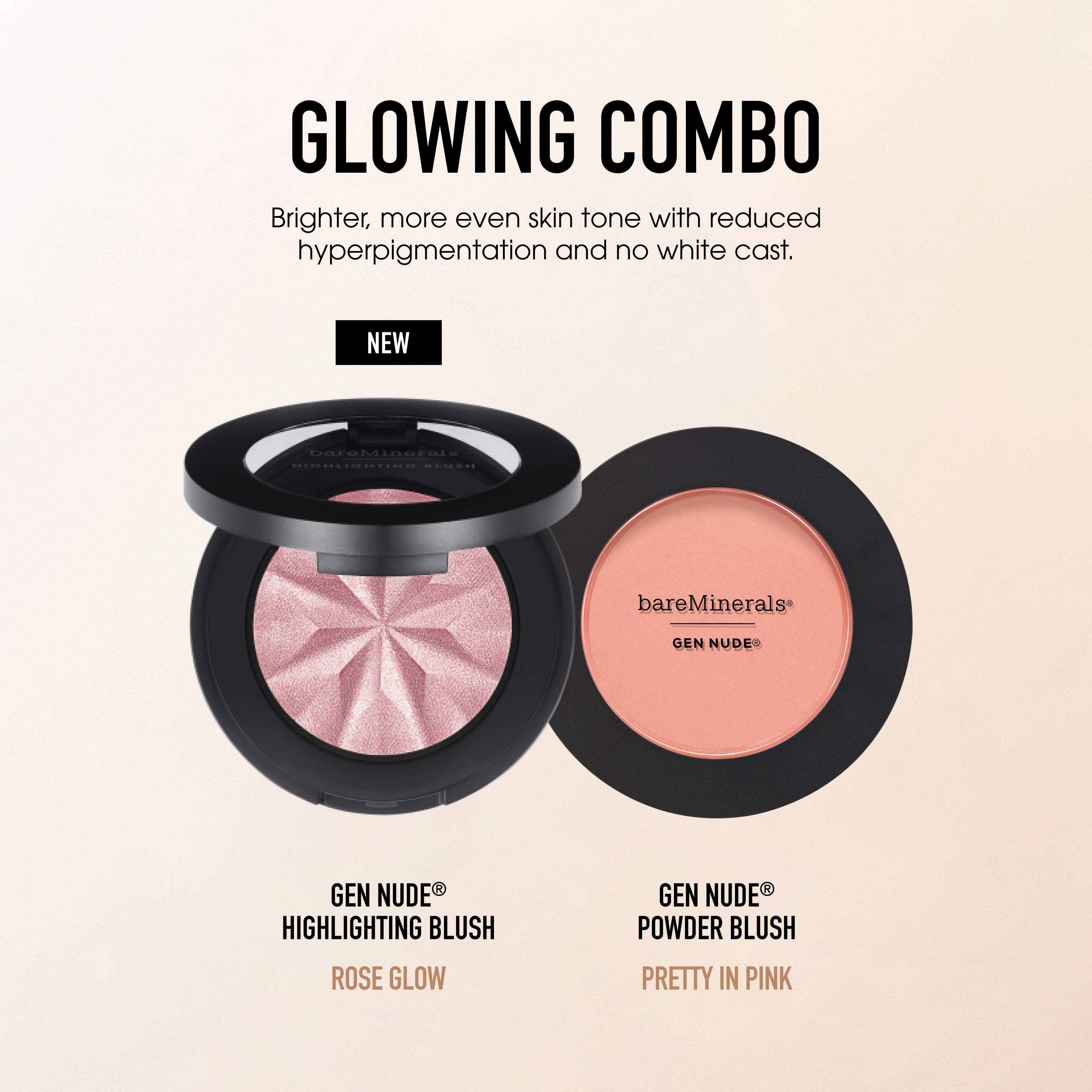 GLOWING COMBO

Brighter, more even skin tone with reduced hyperpigmentation and no white cast.

NEW

bareMinerals
HIGHLIGHTING BLUSH

bareMinerals®
GEN NUDE®

GEN NUDE®
HIGHLIGHTING BLUSH

ROSE GLOW

GEN NUDE®
POWDER BLUSH

PRETTY IN PINK