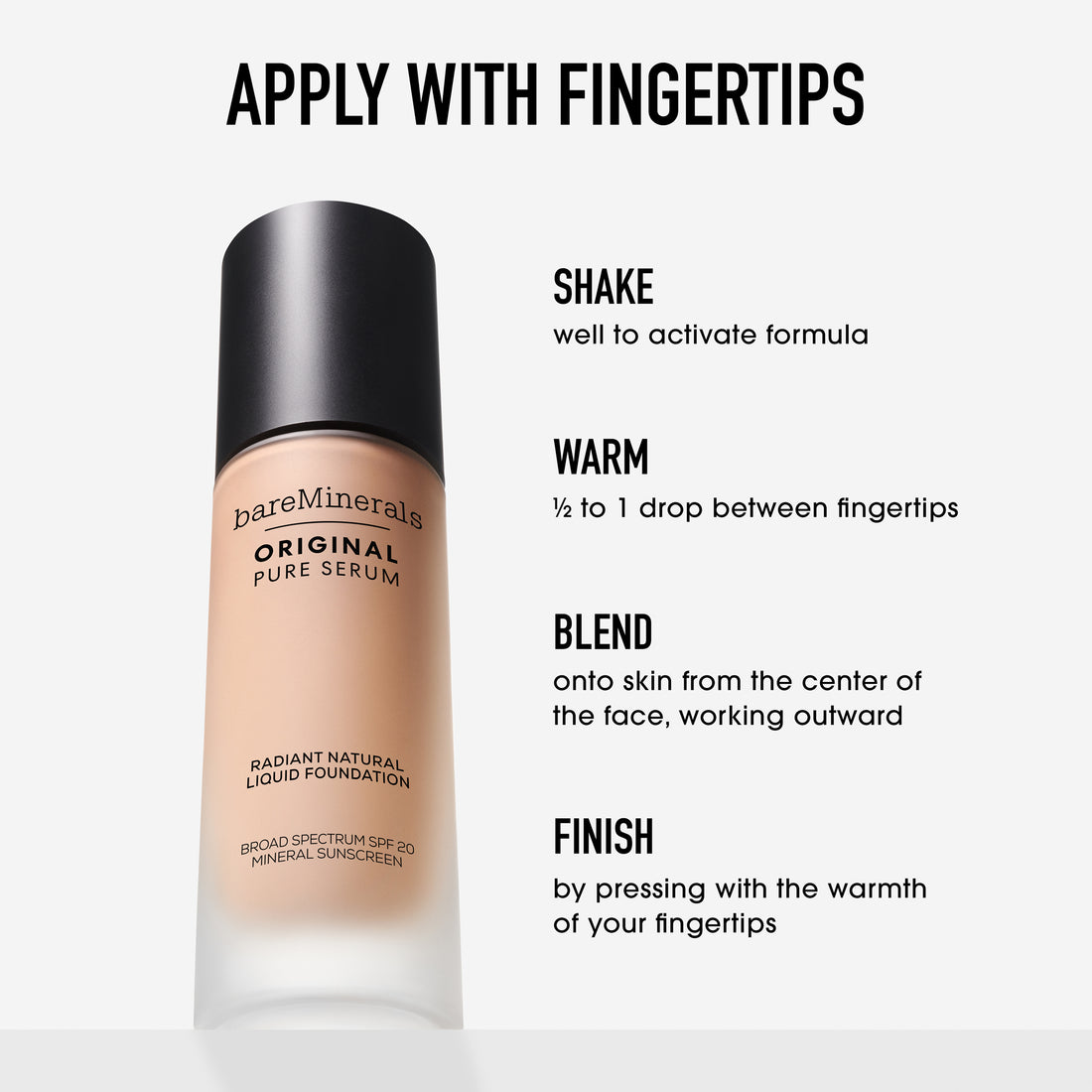 APPLY WITH FINGERTIPS

bareMinerals
ORIGINAL
PURE SERUM

RADIANT NATURAL
LIQUID FOUNDATION

BROAD SPECTRUM SPF 20
MINERAL SUNSCREEN

SHAKE
well to activate formula

WARM
½ to 1 drop between fingertips

BLEND
onto skin from the center of the face, working outward

FINISH
by pressing with the warmth of your fingertips