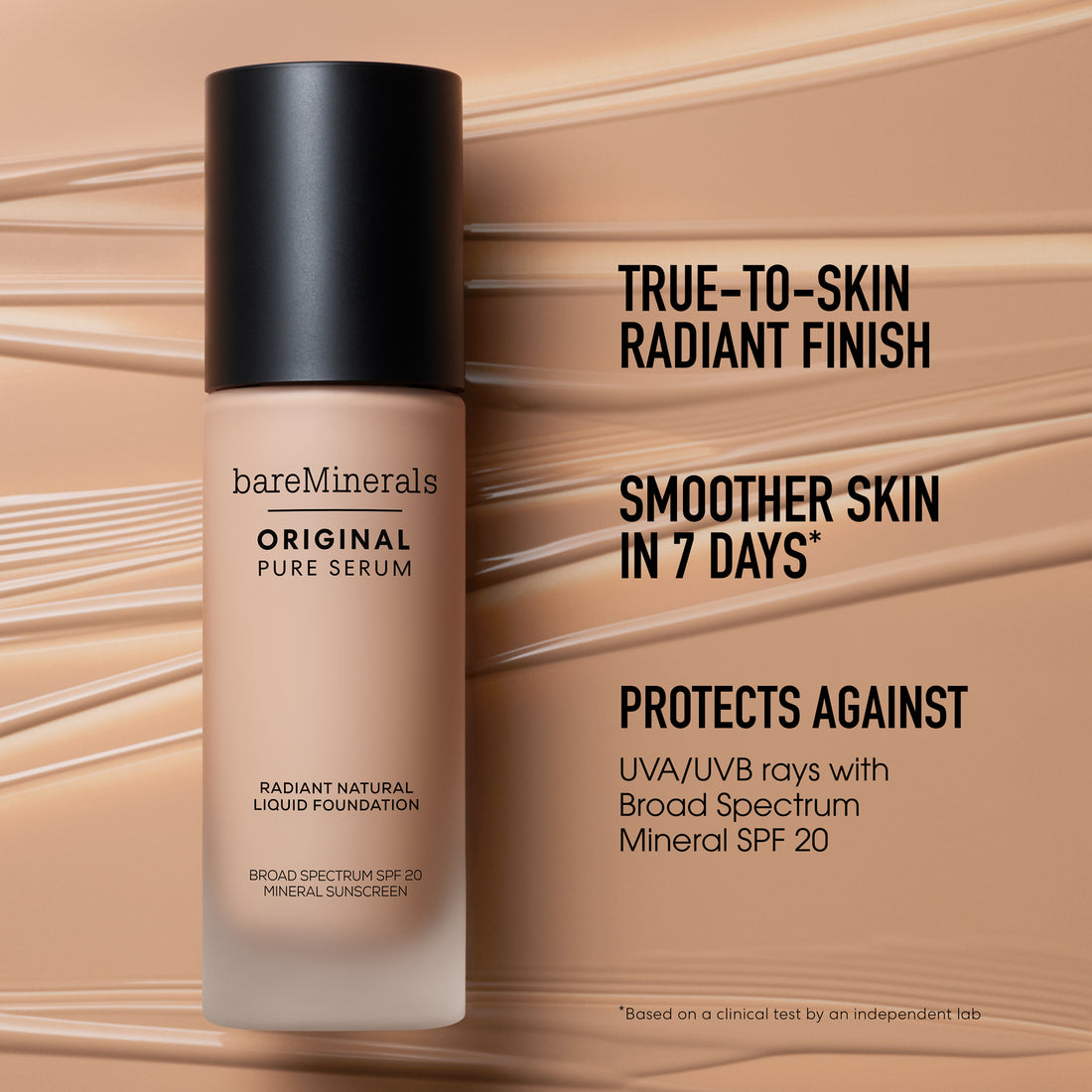 bareMinerals

ORIGINAL
PURE SERUM

RADIANT NATURAL
LIQUID FOUNDATION

BROAD SPECTRUM SPF 20
MINERAL SUNSCREEN

TRUE-TO-SKIN
RADIANT FINISH

SMOOTHER SKIN
IN 7 DAYS*

PROTECTS AGAINST

UVA/UVB rays with Broad Spectrum Mineral SPF 20

*Based on a clinical test by an independent lab